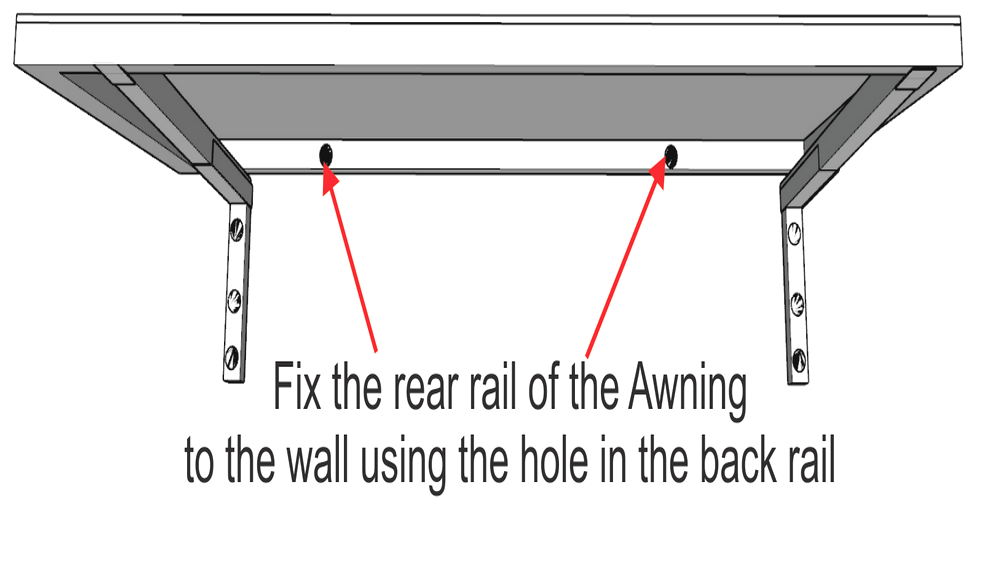 Fix the rear rail of the Awning
to the wall using the hole in the back rail