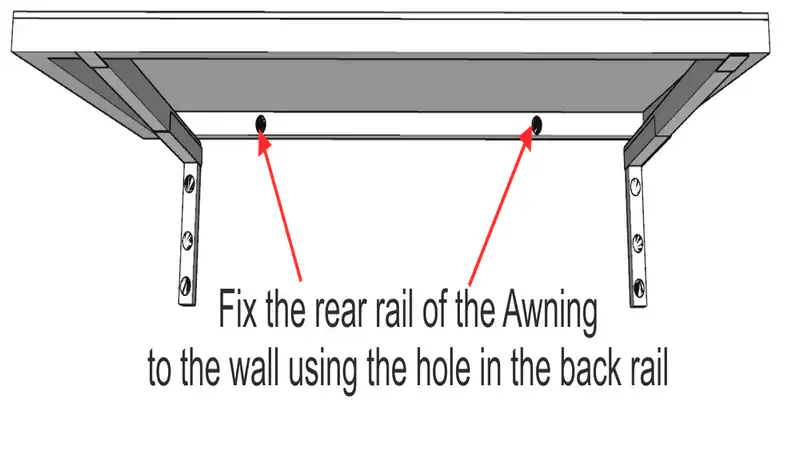 Fix the rear rail of the Awning
to the wall using the hole in the back rail